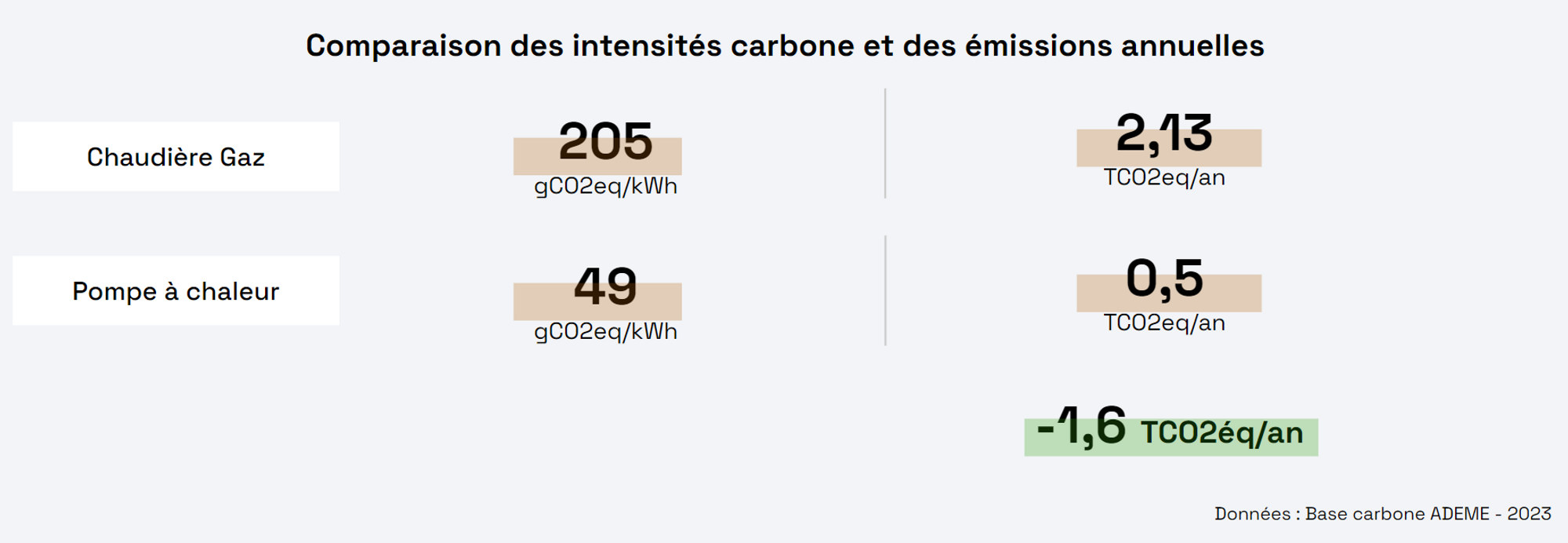 Comparaison des intensités carbone et des émissions annuelles

Chaudière Gaz

205
gCO2eq/kWh

2,13
TCO2eq/an

Pompe à chaleur

49
gCO2eq/kWh

0,5
TCO2eq/an

-1,6 TCO2éq/an

Données : Base carbone ADEME - 2023